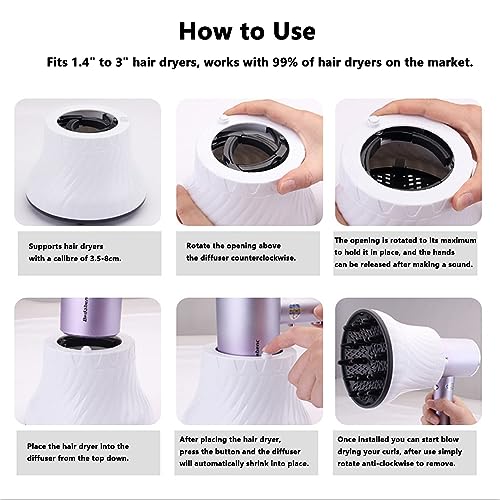 How to Use

Fits 1.4" to 3" hair dryers, works with 99% of hair dryers on the market.

Supports hair dryers with a calibre of 3.5-8cm.

Rotate the opening above the diffuser counterclockwise.

The opening is rotated to its maximum to hold it in place, and the hands can be released after making a sound.

Place the hair dryer into the diffuser from the top down.

After placing the hair dryer, press the button and the diffuser will automatically shrink into place.

Once installed you can start blow drying your curls, after use simply rotate anti-clockwise to remove.