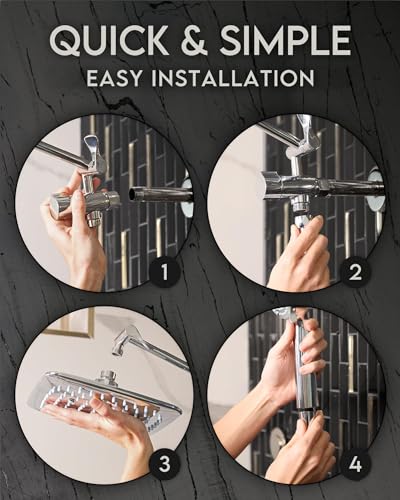 QUICK & SIMPLE
EASY INSTALLATION

1

2

3

4