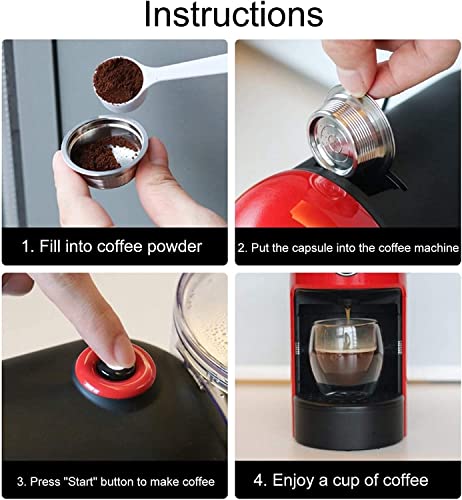 Instructions

1. Fill into coffee powder

2. Put the capsule into the coffee machine

3. Press "Start" button to make coffee

4. Enjoy a cup of coffee