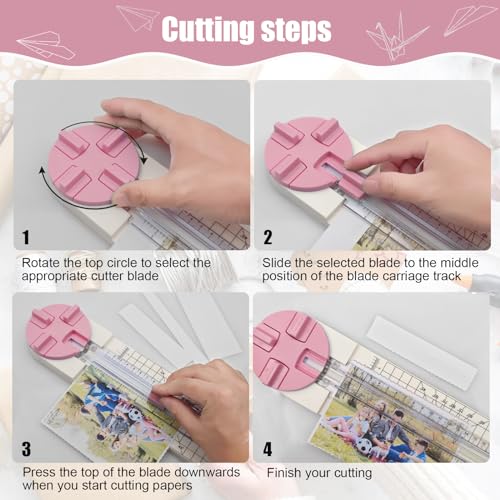 Cutting steps

1

Rotate the top circle to select the appropriate cutter blade

2

Slide the selected blade to the middle position of the blade carriage track

3

Press the top of the blade downwards when you start cutting papers

4

Finish your cutting