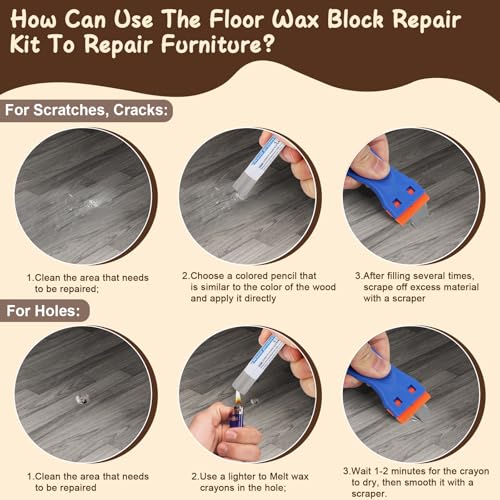 How Can Use The Floor Wax Block Repair Kit To Repair Furniture?

For Scratches, Cracks:

1.Clean the area that needs to be repaired;

2.Choose a colored pencil that is similar to the color of the wood and apply it directly

3.After filling several times, scrape off excess material with a scraper

For Holes:

1.Clean the area that needs to be repaired

2.Use a lighter to Melt wax crayons in the hole;

3.Wait 1-2 minutes for the crayon to dry, then smooth it with a scraper.