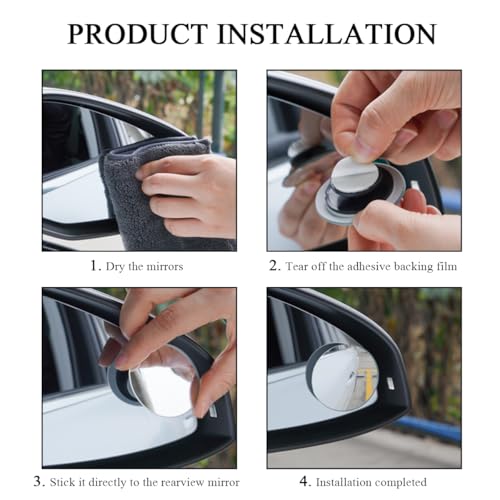 PRODUCT INSTALLATION

1. Dry the mirrors

2. Tear off the adhesive backing film

3. Stick it directly to the rearview mirror

4. Installation completed