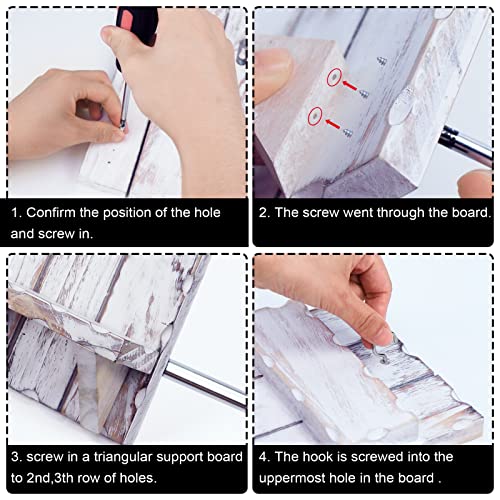 1. Confirm the position of the hole and screw in.

2. The screw went through the board.

3. screw in a triangular support board to 2nd,3th row of holes.

4. The hook is screwed into the uppermost hole in the board .