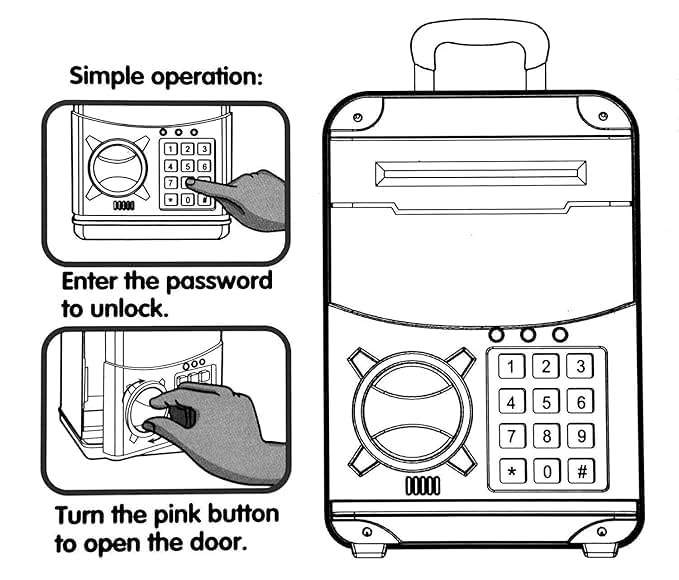 Simple operation:

1 2 3
4 5 6
7
* 0

Enter the password to unlock.

Turn the pink button to open the door.

1 2 3
4 5 6
7 8 9
* 0 #