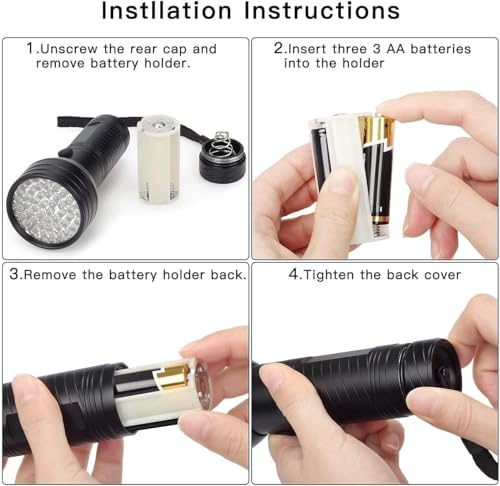 Instllation Instructions

1.Unscrew the rear cap and remove battery holder.

2.Insert three 3 AA batteries into the holder

3.Remove the battery holder back.

4.Tighten the back cover