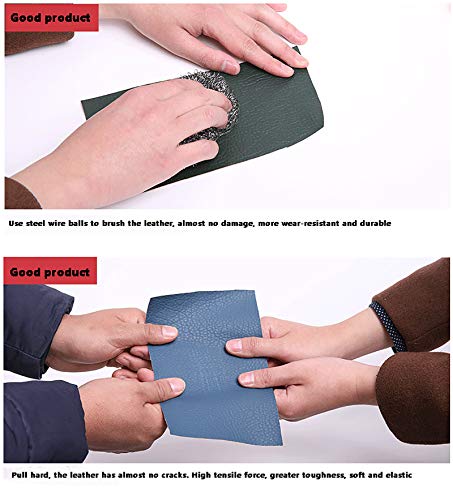 Good product

Use steel wire balls to brush the leather, almost no damage, more wear-resistant and durable

Good product

Pull hard, the leather has almost no cracks. High tensile force, greater toughness, soft and elastic