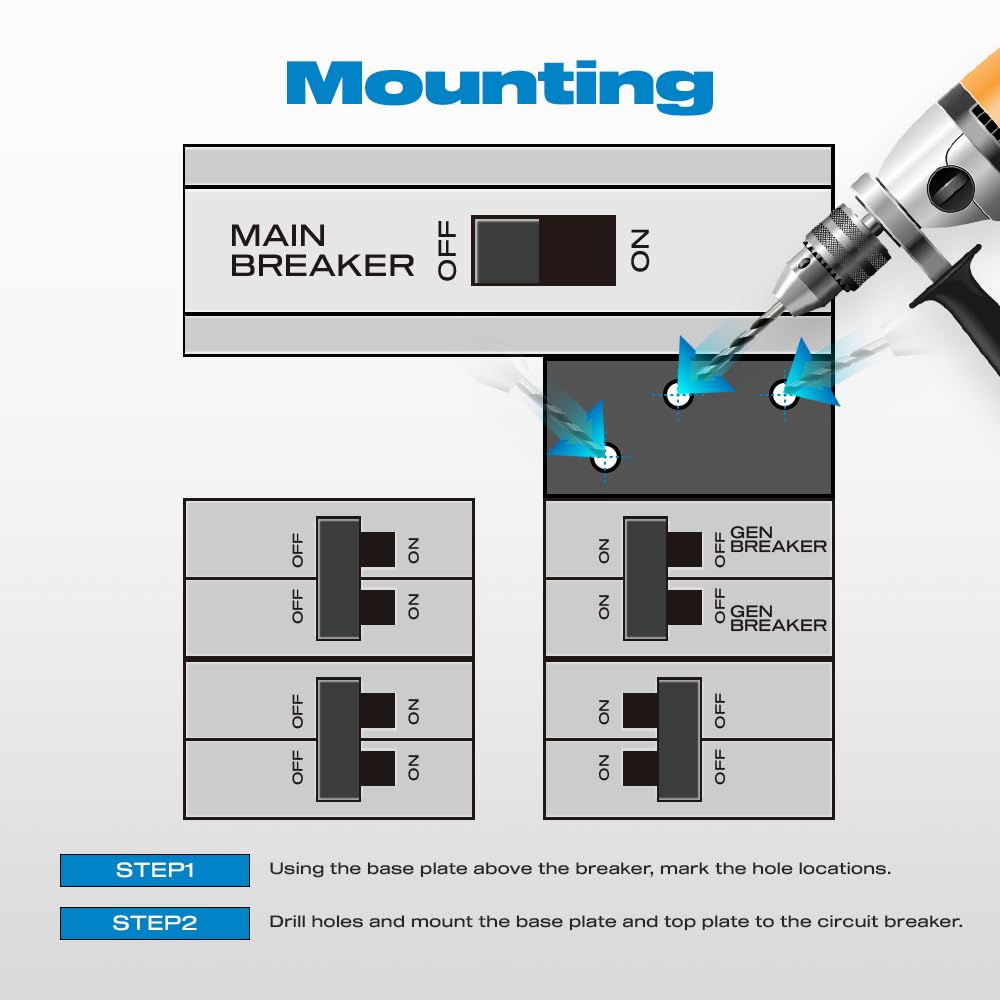 Mounting

MAIN BREAKER

OFF

ON

OFF
ON
OFF
ON

ON
OFF
GEN BREAKER
ON
OFF
GEN BREAKER

OFF
ON
OFF
ON

ON
OFF
ON
OFF

STEP1 Using the base plate above the breaker, mark the hole locations.

STEP2 Drill holes and mount the base plate and top plate to the circuit breaker.