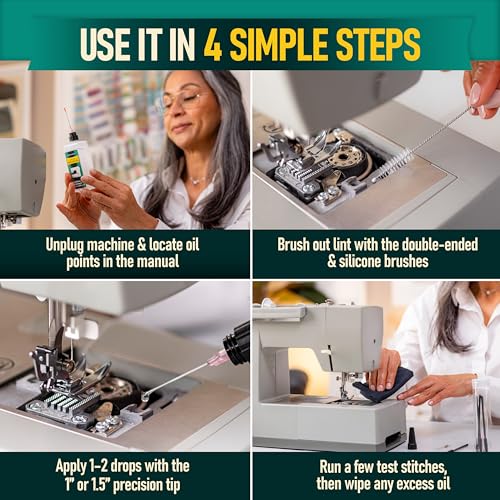 USE IT IN 4 SIMPLE STEPS

Unplug machine & locate oil points in the manual

Brush out lint with the double-ended & silicone brushes

Apply 1–2 drops with the 1" or 1.5" precision tip

Run a few test stitches, then wipe any excess oil