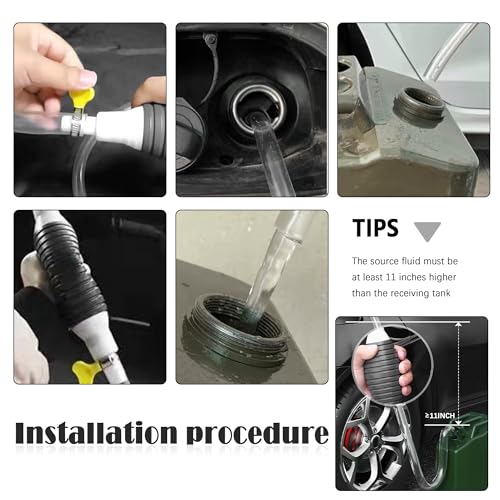 TIPS

The source fluid must be at least 11 inches higher than the receiving tank

≥11INCH

Installation procedure