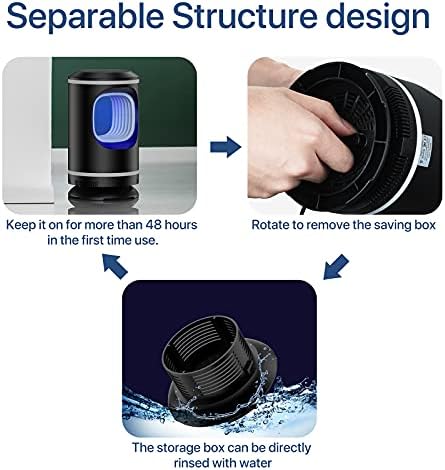 Separable Structure design

Keep it on for more than 48 hours in the first time use.

Rotate to remove the saving box

The storage box can be directly rinsed with water