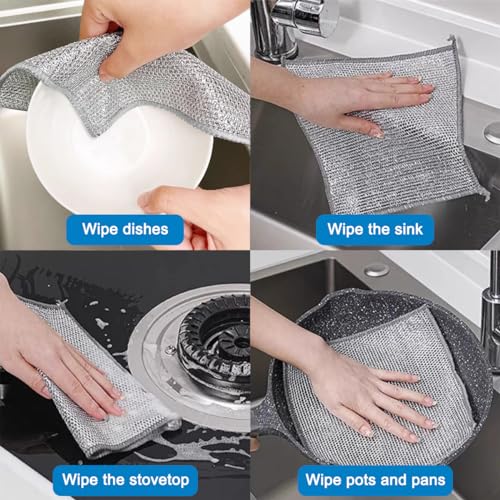 Wipe dishes

Wipe the sink

Wipe the stovetop

Wipe pots and pans