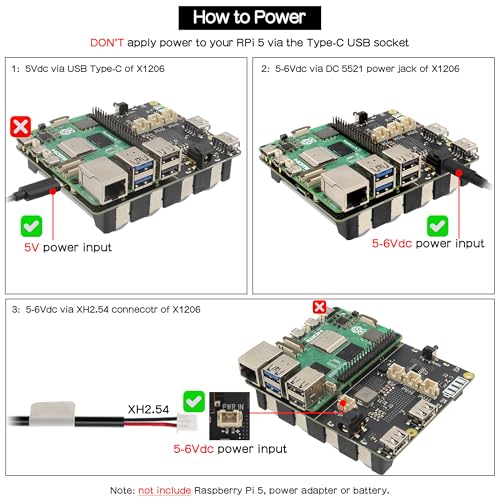 How to Power

DON'T apply power to your RPi 5 via the Type-C USB socket

1: 5Vdc via USB Type-C of X1206

5V power input

2: 5-6Vdc via DC 5521 power jack of X1206

5-6Vdc power input

3: 5-6Vdc via XH2.54 connecotr of X1206

XH2.54

PWR IN

5-6Vdc power input

Note: not include Raspberry Pi 5, power adapter or battery.