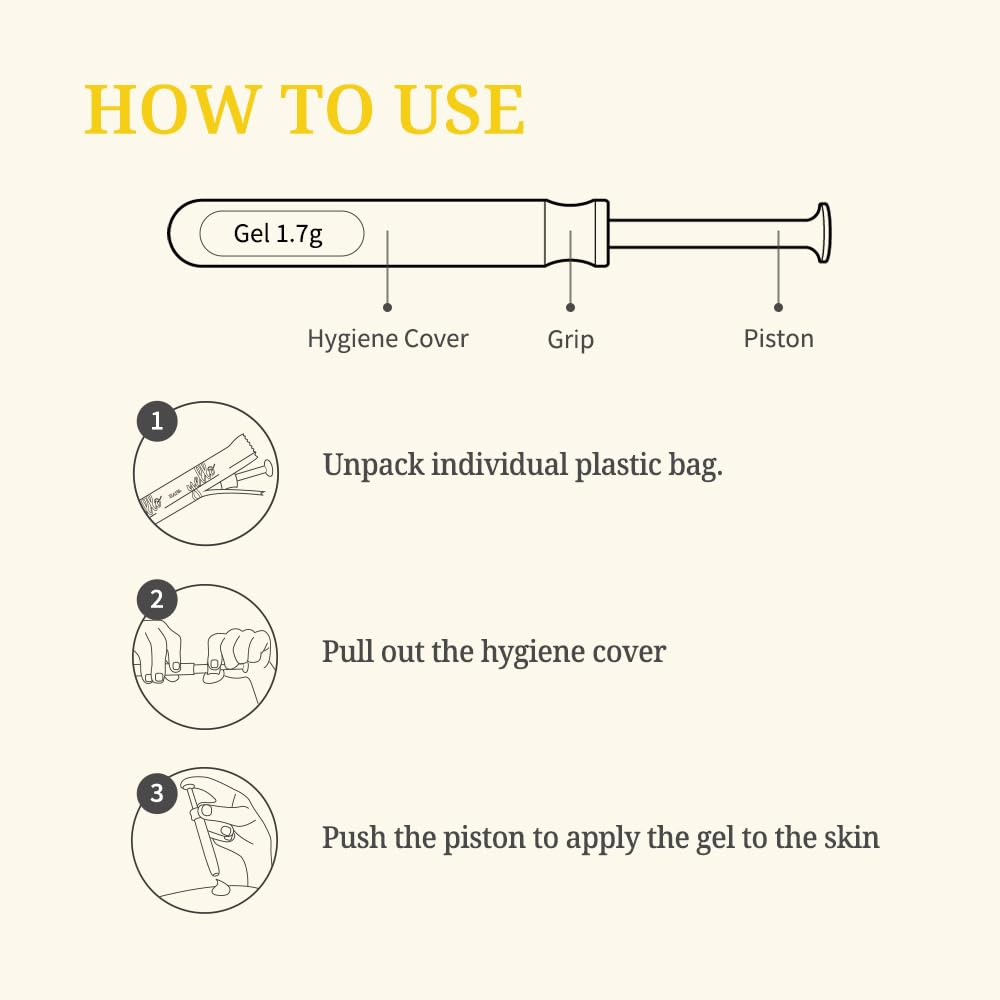 HOW TO USE

Gel 1.7g

Hygiene Cover

Grip

Piston

1

Unpack individual plastic bag.

2

Pull out the hygiene cover

3

Push the piston to apply the gel to the skin