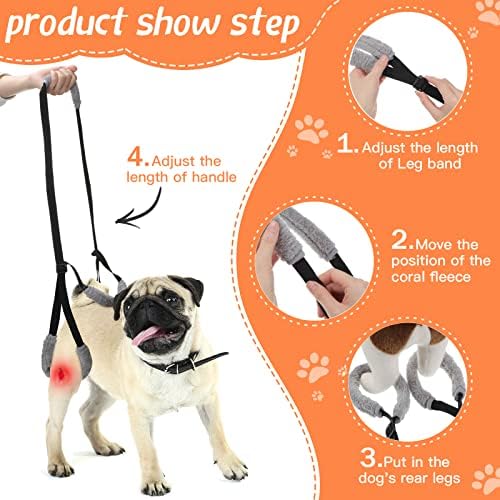 product show step

4. Adjust the length of handle

1. Adjust the length of Leg band

2. Move the position of the coral fleece

3. Put in the dog's rear legs