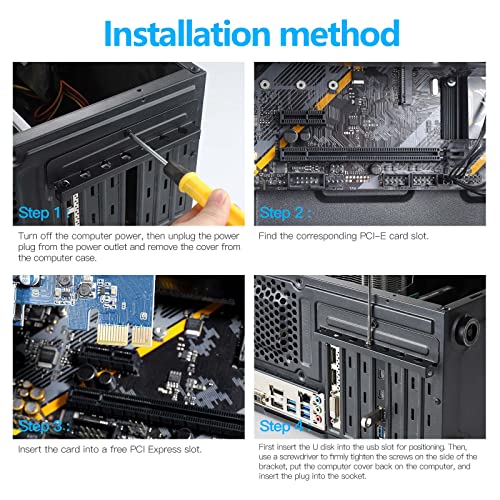 Installation method

Step 1 :

Turn off the computer power, then unplug the power plug from the power outlet and remove the cover from the computer case.

Step 2 :

Find the corresponding PCI-E card slot.

Step 3 :

Insert the card into a free PCI Express slot.

Step 4 :

First insert the U disk into the usb slot for positioning. Then, use a screwdriver to firmly tighten the screws on the side of the bracket, put the computer cover back on the computer, and insert the plug into the socket.