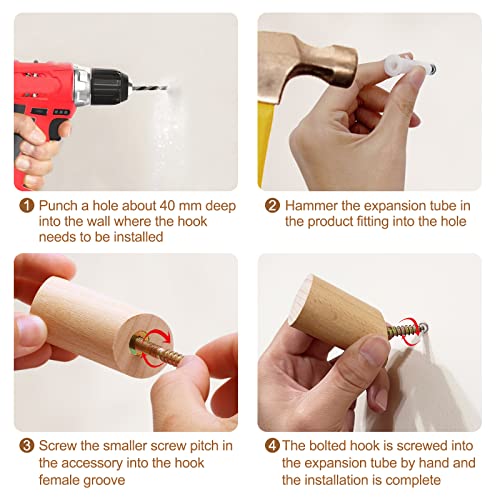 1 Punch a hole about 40 mm deep into the wall where the hook needs to be installed

2 Hammer the expansion tube in the product fitting into the hole

3 Screw the smaller screw pitch in the accessory into the hook female groove

4 The bolted hook is screwed into the expansion tube by hand and the installation is complete