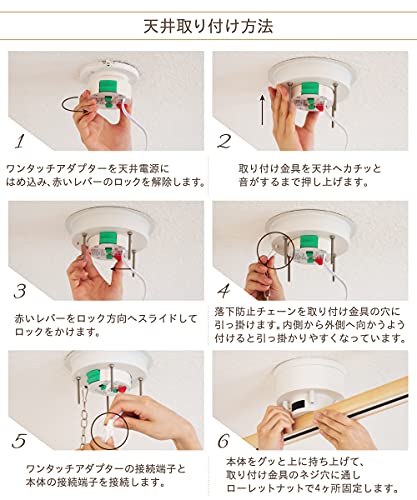 天井取り付け方法

1

ワンタッチアダプターを天井電源にはめ込み、赤いレバーのロックを解除します。

2

取り付け金具を天井へカチッと音がするまで押し上げます。

3

赤いレバーをロック方向へスライドしてロックをかけます。

4

落下防止チェーンを取り付け金具の穴に引っ掛けます。内側から外側へ向かうよう付けると引っ掛かりやすくなっています。

5

ワンタッチアダプターの接続端子と本体の接続端子を接続します。

6

本体をグッと上に持ち上げて、取り付け金具のネジ穴に通しローレットナットで4ヶ所固定します。