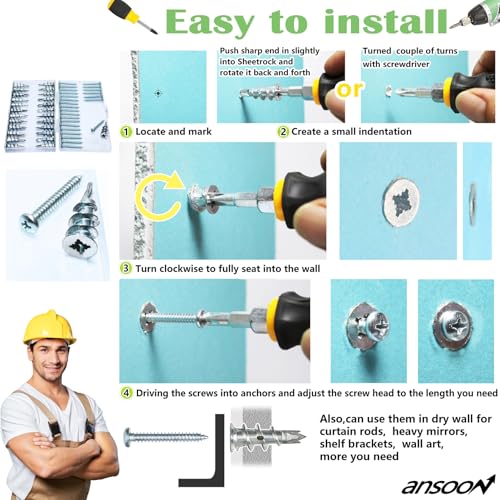 Easy to install

Push sharp end in slightly into Sheetrock and rotate it back and forth

or

Turned couple of turns with screwdriver

1 Locate and mark

2 Create a small indentation

3 Turn clockwise to fully seat into the wall

4 Driving the screws into anchors and adjust the screw head to the length you need

Also,can use them in dry wall for curtain rods, heavy mirrors, shelf brackets, wall art, more you need

ansoon