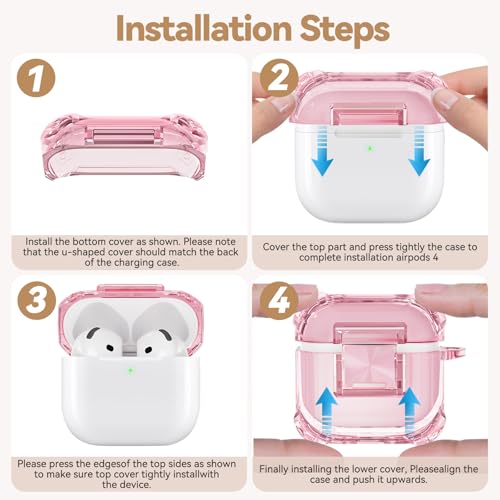 Installation Steps

1

Install the bottom cover as shown. Please note that the u-shaped cover should match the back of the charging case.

2

Cover the top part and press tightly the case to complete installation airpods 4

3

Please press the edgesof the top sides as shown to make sure top cover tightly installwith the device.

4

Finally installing the lower cover, Pleasealign the case and push it upwards.