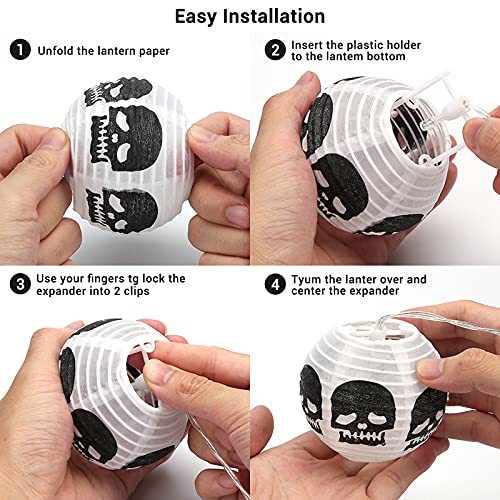 Easy Installation

1 Unfold the lantern paper

2 Insert the plastic holder to the lantem bottom

3 Use your fingers tg lock the expander into 2 clips

4 Tyum the lanter over and center the expander