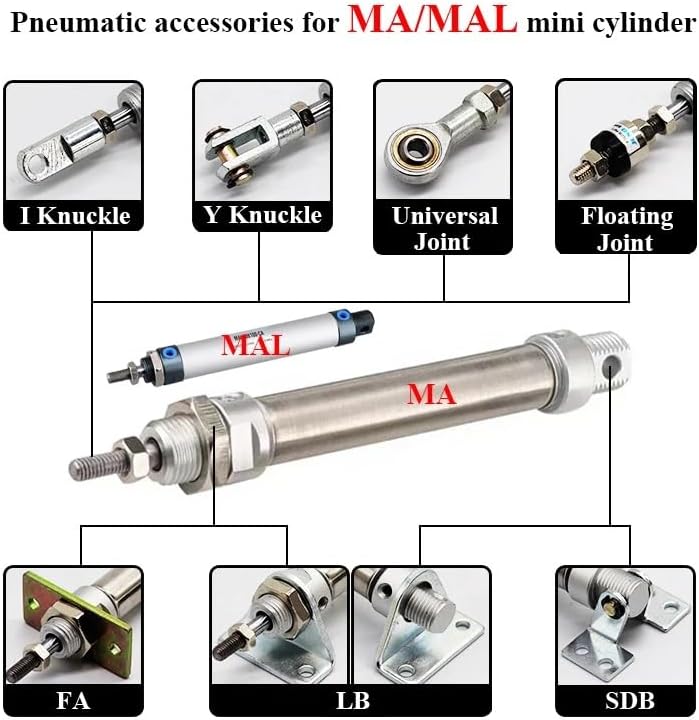 Pneumatic accessories for MA/MAL mini cylinder

I Knuckle

Y Knuckle

Universal Joint

Floating Joint

MAL

MA

FA

LB

SDB