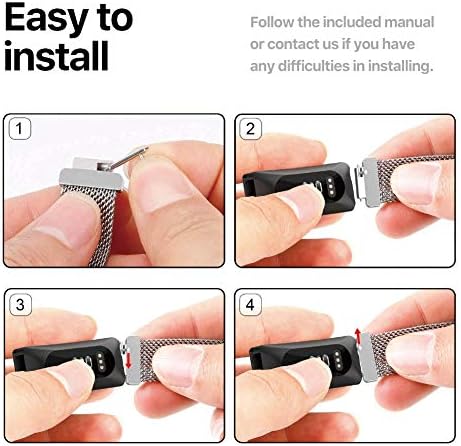 Easy to install

Follow the included manual or contact us if you have any difficulties in installing.

1

2

3

4