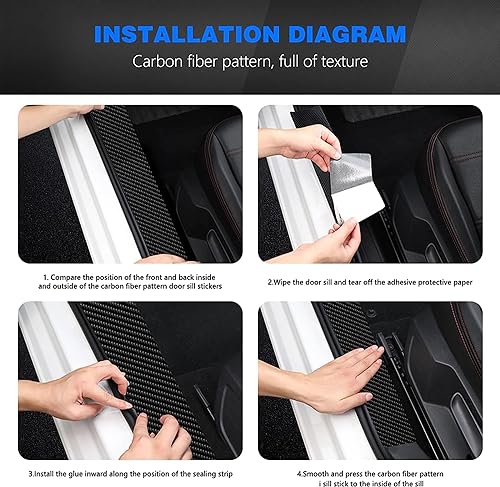 INSTALLATION DIAGRAM

Carbon fiber pattern, full of texture

1. Compare the position of the front and back inside and outside of the carbon fiber pattern door sill stickers

2.Wipe the door sill and tear off the adhesive protective paper

3.Install the glue inward along the position of the sealing strip

4.Smooth and press the carbon fiber pattern i sill stick to the inside of the sill