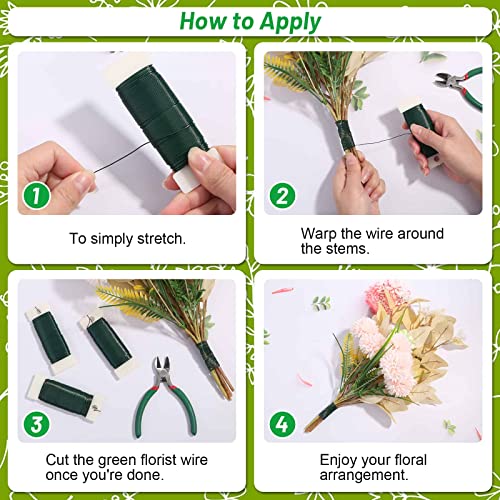 How to Apply

1

To simply stretch.

2

Warp the wire around the stems.

3

Cut the green florist wire once you're done.

4

Enjoy your floral arrangement.