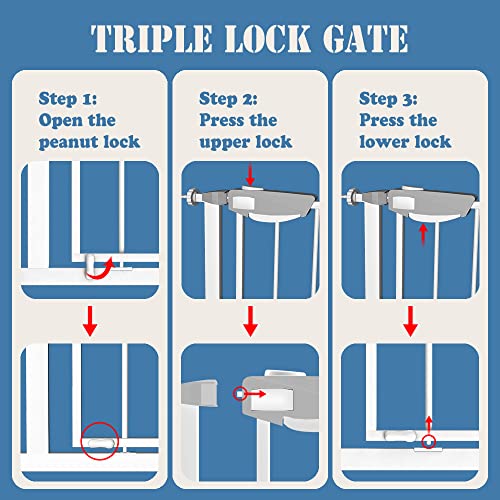 TRIPLE LOCK GATE

Step 1:
Open the peanut lock

Step 2:
Press the upper lock

Step 3:
Press the lower lock