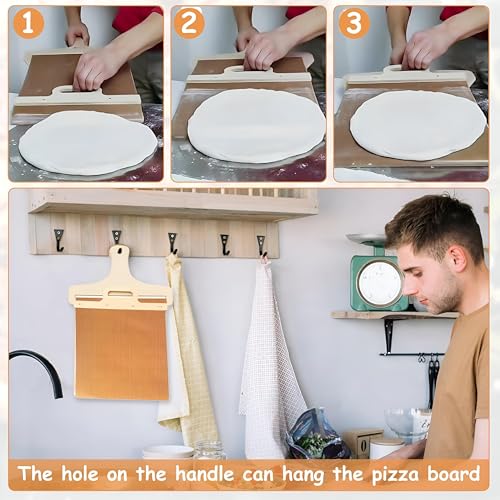 1

2

3

The hole on the handle can hang the pizza board