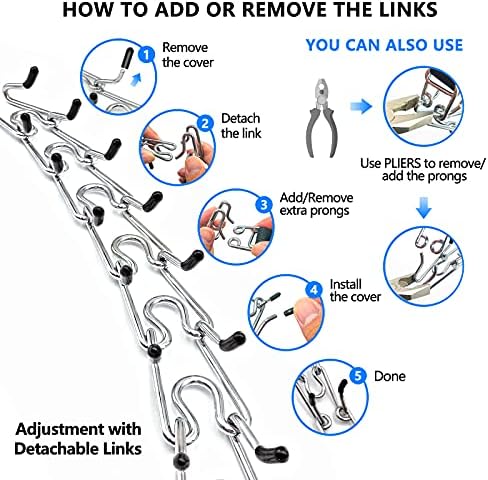 HOW TO ADD OR REMOVE THE LINKS

1 Remove the cover

2 Detach the link

3 Add/Remove extra prongs

4 Install the cover

5 Done

YOU CAN ALSO USE

Use PLIERS to remove/ add the prongs

Adjustment with Detachable Links