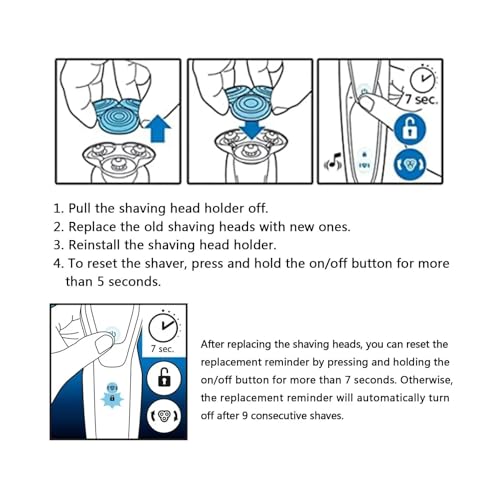 7 sec.

1. Pull the shaving head holder off.
2. Replace the old shaving heads with new ones.
3. Reinstall the shaving head holder.
4. To reset the shaver, press and hold the on/off button for more than 5 seconds.

7 sec.

After replacing the shaving heads, you can reset the replacement reminder by pressing and holding the on/off button for more than 7 seconds. Otherwise, the replacement reminder will automatically turn off after 9 consecutive shaves.