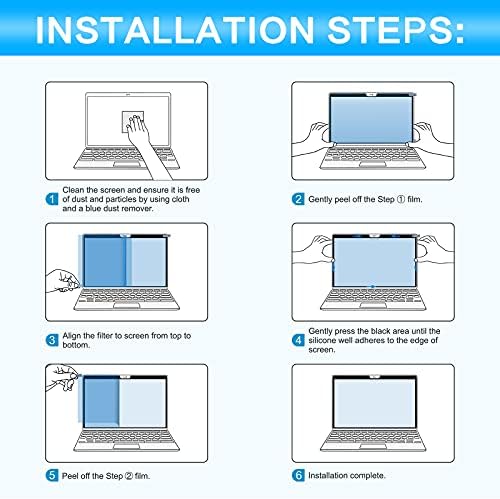 INSTALLATION STEPS:

1 Clean the screen and ensure it is free of dust and particles by using cloth and a blue dust remover.

2 Gently peel off the Step ① film.

3 Align the filter to screen from top to bottom.

4 Gently press the black area until the silicone well adheres to the edge of screen.

5 Peel off the Step ② film.

6 Installation complete.