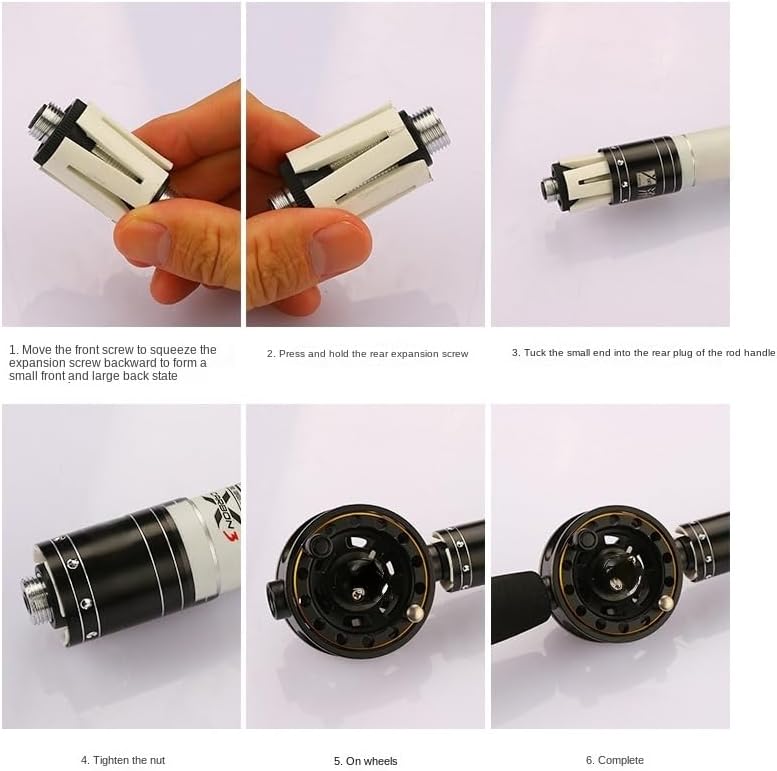 1. Move the front screw to squeeze the expansion screw backward to form a small front and large back state

2. Press and hold the rear expansion screw

3. Tuck the small end into the rear plug of the rod handle

4. Tighten the nut

5. On wheels

6. Complete