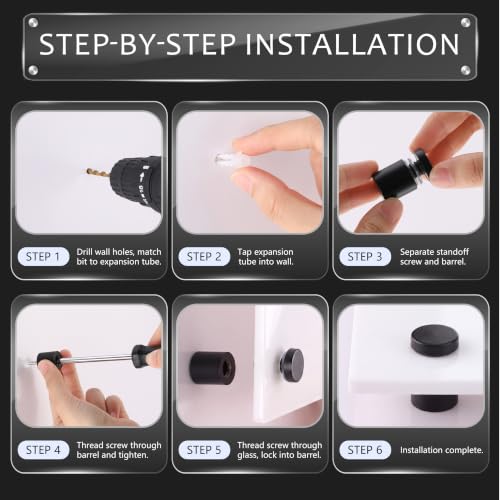 STEP-BY-STEP INSTALLATION

STEP 1 Drill wall holes, match bit to expansion tube.

STEP 2 Tap expansion tube into wall.

STEP 3 Separate standoff screw and barrel.

STEP 4 Thread screw through barrel and tighten.

STEP 5 Thread screw through glass, lock into barrel.

STEP 6 Installation complete.