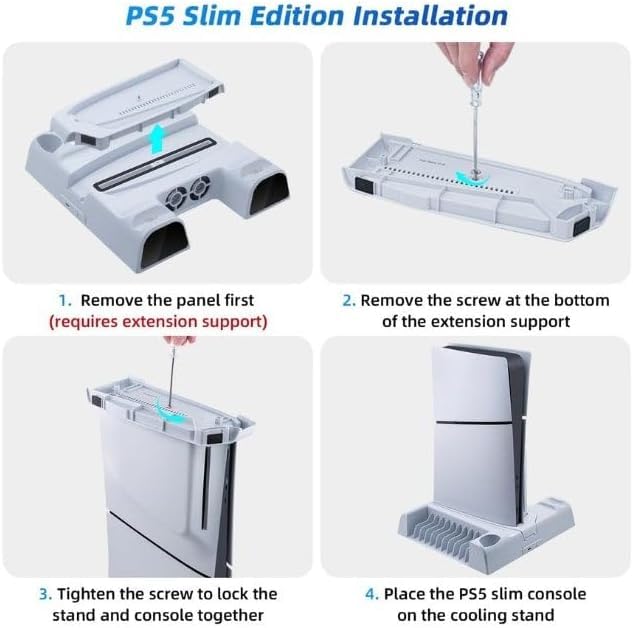 PS5 Slim Edition Installation

1. Remove the panel first (requires extension support)

2. Remove the screw at the bottom of the extension support

3. Tighten the screw to lock the stand and console together

4. Place the PS5 slim console on the cooling stand