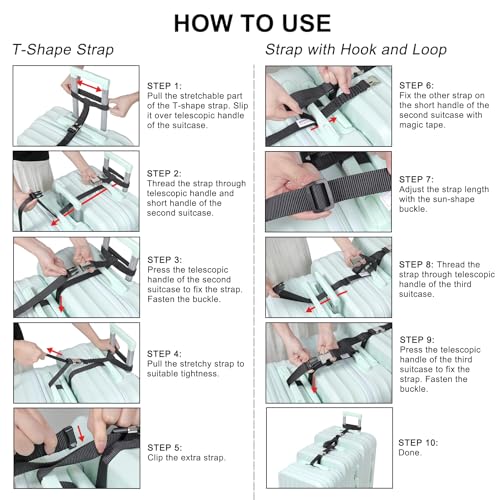 HOW TO USE

T-Shape Strap

STEP 1:
Pull the stretchable part of the T-shape strap. Slip it over telescopic handle of the suitcase.

STEP 2:
Thread the strap through telescopic handle and short handle of the second suitcase.

STEP 3:
Press the telescopic handle of the second suitcase to fix the strap. Fasten the buckle.

STEP 4:
Pull the stretchy strap to suitable tightness.

STEP 5:
Clip the extra strap.

Strap with Hook and Loop

STEP 6:
Fix the other strap on the short handle of the second suitcase with magic tape.

STEP 7:
Adjust the strap length with the sun-shape buckle.

STEP 8: Thread the strap through telescopic handle of the third suitcase.

STEP 9:
Press the telescopic handle of the third suitcase to fix the strap. Fasten the buckle.

STEP 10:
Done.