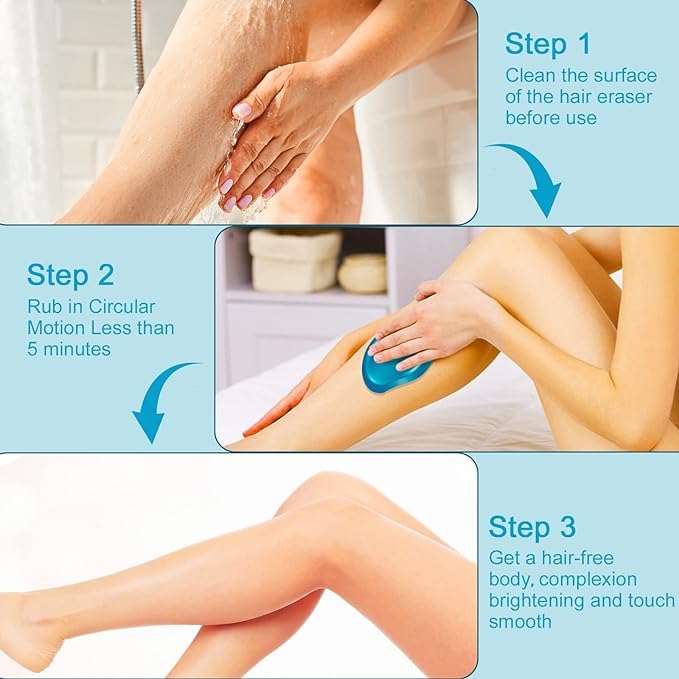 Step 1
Clean the surface of the hair eraser before use

Step 2
Rub in Circular Motion Less than 5 minutes

Step 3
Get a hair-free body, complexion brightening and touch smooth