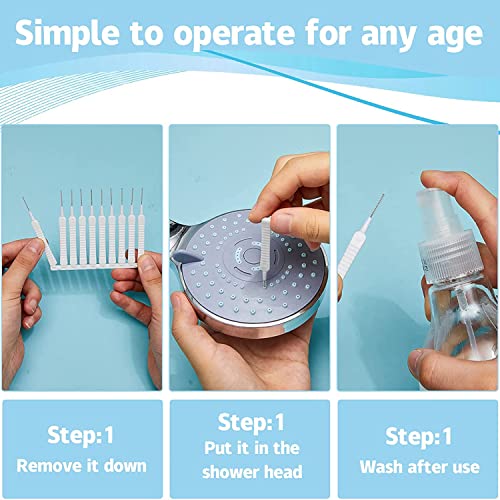 Simple to operate for any age

Step:1
Remove it down

Step:1
Put it in the shower head

Step:1
Wash after use