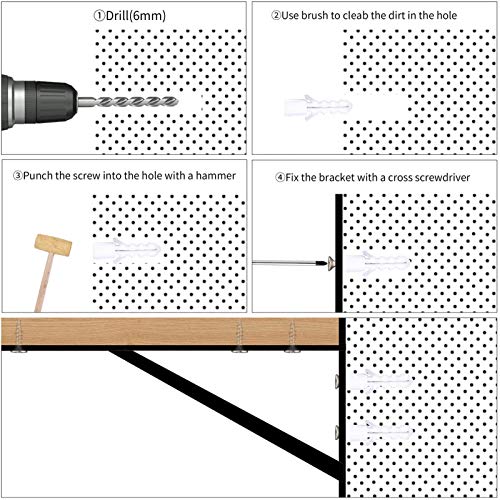 ①Drill(6mm)

②Use brush to cleab the dirt in the hole

③Punch the screw into the hole with a hammer

④Fix the bracket with a cross screwdriver