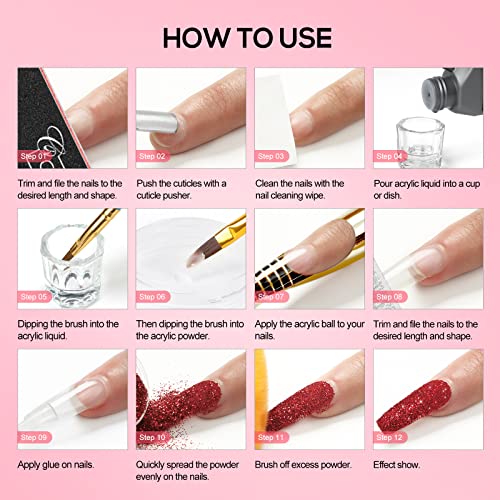 HOW TO USE

Step 01
Trim and file the nails to the desired length and shape.

Step 02
Push the cuticles with a cuticle pusher.

Step 03
Clean the nails with the nail cleaning wipe.

Step 04
Pour acrylic liquid into a cup or dish.

Step 05
Dipping the brush into the acrylic liquid.

Step 06
Then dipping the brush into the acrylic powder.

Step 07
Apply the acrylic ball to your nails.

Step 08
Trim and file the nails to the desired length and shape.

Step 09
Apply glue on nails.

Step 10
Quickly spread the powder evenly on the nails.

Step 11
Brush off excess powder.

Step 12
Effect show.