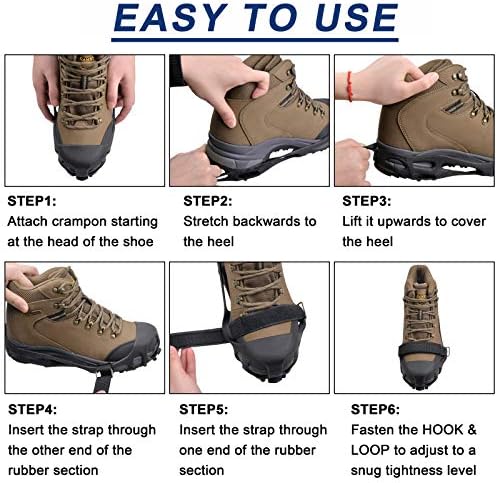 EASY TO USE

STEP1:
Attach crampon starting at the head of the shoe

STEP2:
Stretch backwards to the heel

STEP3:
Lift it upwards to cover the heel

STEP4:
Insert the strap through the other end of the rubber section

STEP5:
Insert the strap through one end of the rubber section

STEP6:
Fasten the HOOK & LOOP to adjust to a snug tightness level