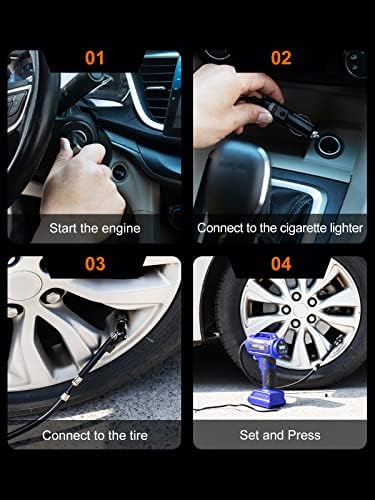 01

Start the engine

02

Connect to the cigarette lighter

03

Connect to the tire

04

Set and Press