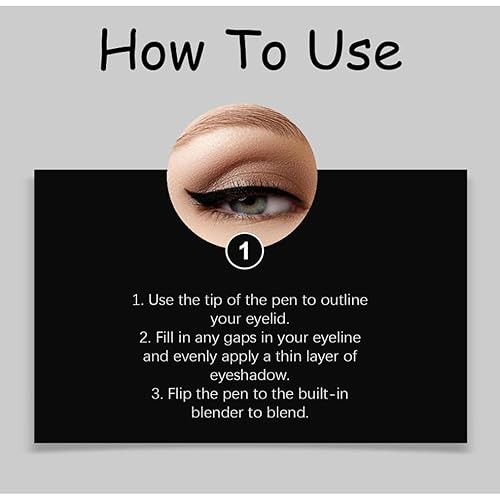 How To Use

1

1. Use the tip of the pen to outline your eyelid.
2. Fill in any gaps in your eyeline and evenly apply a thin layer of eyeshadow.
3. Flip the pen to the built-in blender to blend.