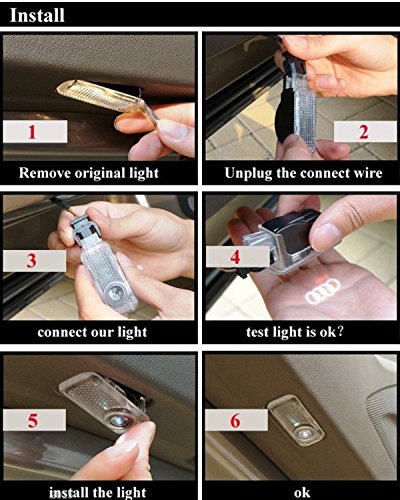 Install

1

Remove original light

2

Unplug the connect wire

3

connect our light

4

test light is ok?

5

install the light

6

ok