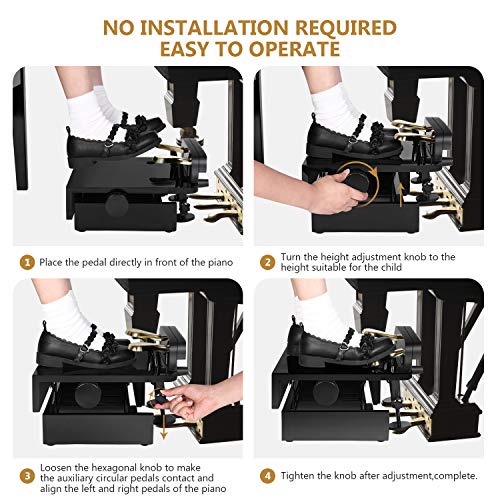 NO INSTALLATION REQUIRED
EASY TO OPERATE

1 Place the pedal directly in front of the piano

2 Turn the height adjustment knob to the height suitable for the child

3 Loosen the hexagonal knob to make the auxiliary circular pedals contact and align the left and right pedals of the piano

4 Tighten the knob after adjustment,complete.