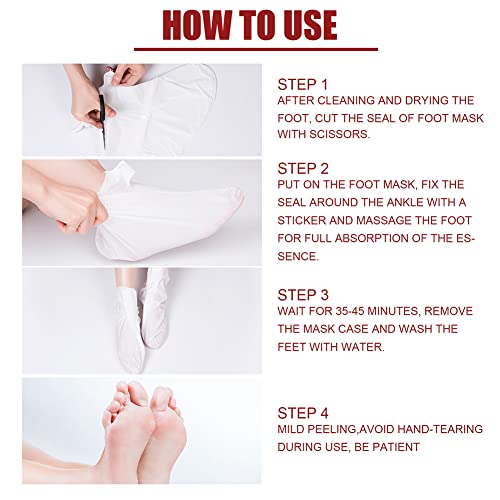 HOW TO USE

STEP 1
AFTER CLEANING AND DRYING THE FOOT, CUT THE SEAL OF FOOT MASK WITH SCISSORS.

STEP 2
PUT ON THE FOOT MASK, FIX THE SEAL AROUND THE ANKLE WITH A STICKER AND MASSAGE THE FOOT FOR FULL ABSORPTION OF THE ESSENCE.

STEP 3
WAIT FOR 35-45 MINUTES, REMOVE THE MASK CASE AND WASH THE FEET WITH WATER.

STEP 4
MILD PEELING,AVOID HAND-TEARING DURING USE, BE PATIENT