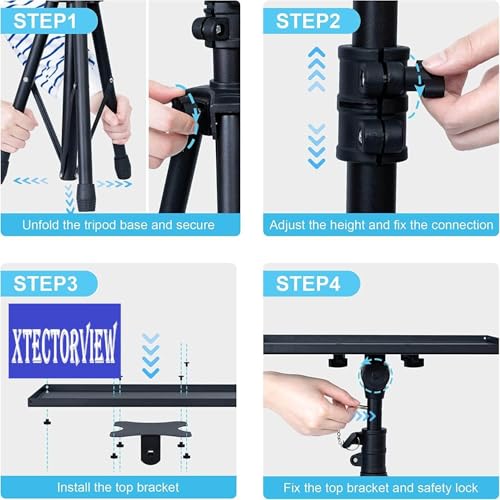 STEP1

Unfold the tripod base and secure

STEP2

Adjust the height and fix the connection

STEP3

XTECTORVIEW

Install the top bracket

STEP4

Fix the top bracket and safety lock