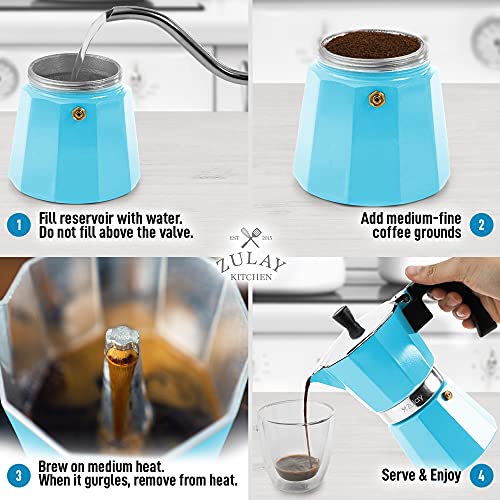 1 Fill reservoir with water. Do not fill above the valve.

Add medium-fine coffee grounds 2

EST 2015
ZULAY
KITCHEN

3 Brew on medium heat. When it gurgles, remove from heat.

Zulay

Serve & Enjoy 4