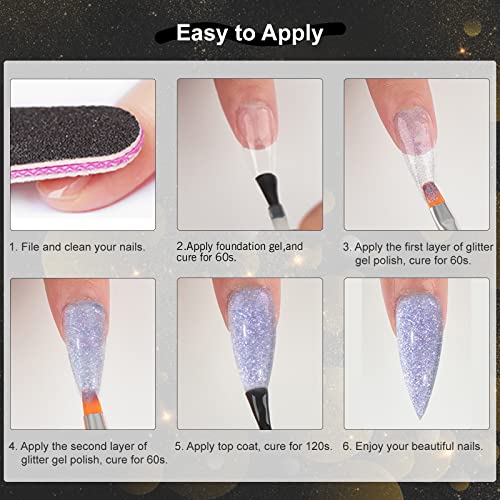 Easy to Apply

1. File and clean your nails.

2.Apply foundation gel,and cure for 60s.

3. Apply the first layer of glitter gel polish, cure for 60s.

4. Apply the second layer of glitter gel polish, cure for 60s.

5. Apply top coat, cure for 120s.

6. Enjoy your beautiful nails.